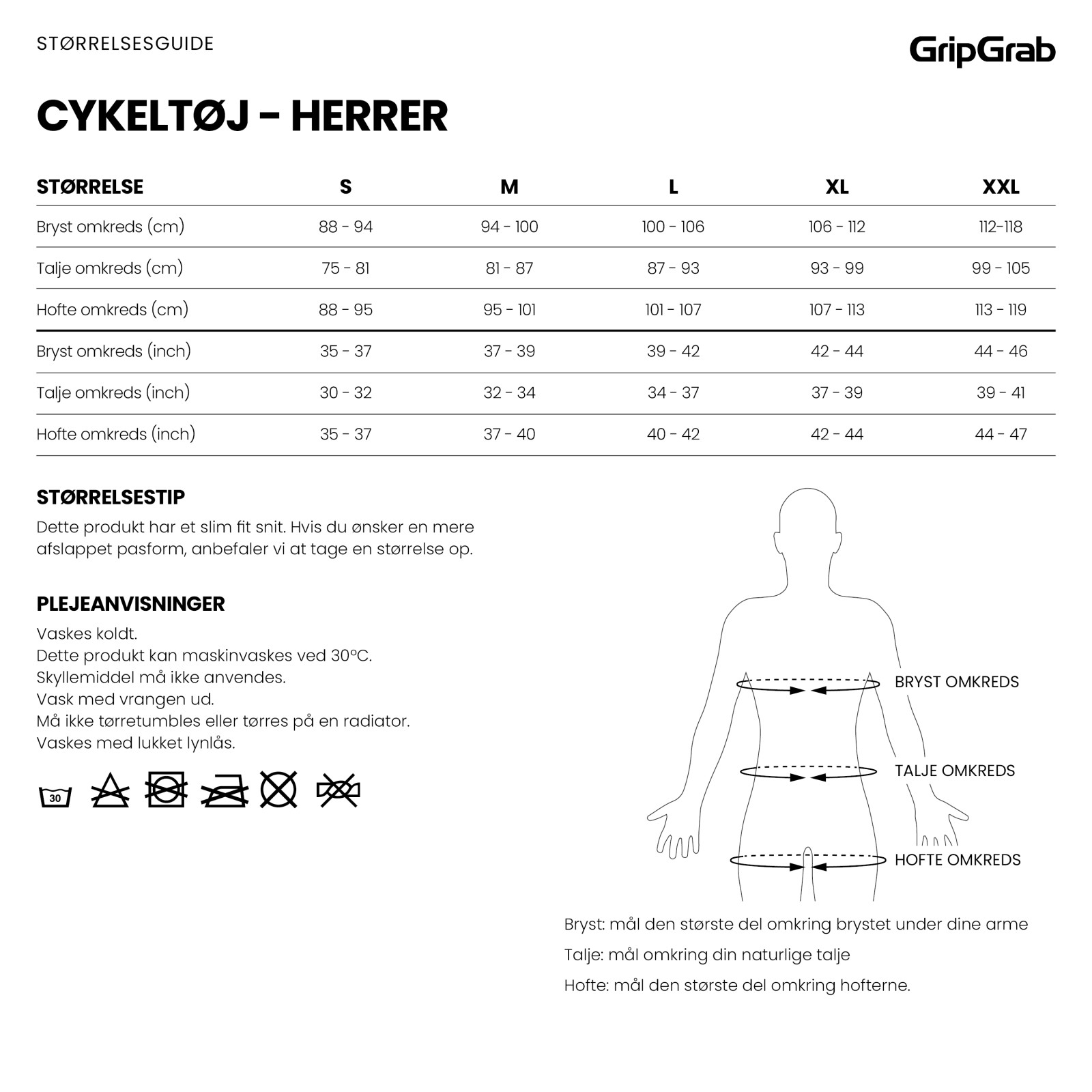 STØRRELSESGUIDE

GripGrab

CYKELTØJ - HERRER

| STØRRELSE | S | M | L | XL | XXL |
|---|---|---|---|---|---|
| Bryst omkreds (cm) | 88 - 94 | 94 - 100 | 100 - 106 | 106 - 112 | 112-118 |
| Talje omkreds (cm) | 75 - 81 | 81 - 87 | 87 - 93 | 93 - 99 | 99 - 105 |
| Hofte omkreds (cm) | 88 - 95 | 95 - 101 | 101 - 107 | 107 - 113 | 113 - 119 |
| Bryst omkreds (inch) | 35 - 37 | 37 - 39 | 39 - 42 | 42 - 44 | 44 - 46 |
| Talje omkreds (inch) | 30 - 32 | 32 - 34 | 34 - 37 | 37 - 39 | 39 - 41 |
| Hofte omkreds (inch) | 35 - 37 | 37 - 40 | 40 - 42 | 42 - 44 | 44 - 47 |

STØRRELSESTIP
Dette produkt har et slim fit snit. Hvis du ønsker en mere afslappet pasform, anbefaler vi at tage en størrelse op.

PLEJEANVISNINGER
Vaskes koldt.
Dette produkt kan maskinvaskes ved 30°C.
Skyllemiddel må ikke anvendes.
Vask med vrangen ud.
Må ikke tørretumbles eller tørres på en radiator.
Vaskes med lukket lynlås.

30

BRYST OMKREDS
TALJE OMKREDS
HOFTE OMKREDS

Bryst: mål den største del omkring brystet under dine arme
Talje: mål omkring din naturlige talje
Hofte: mål den største del omkring hofterne.