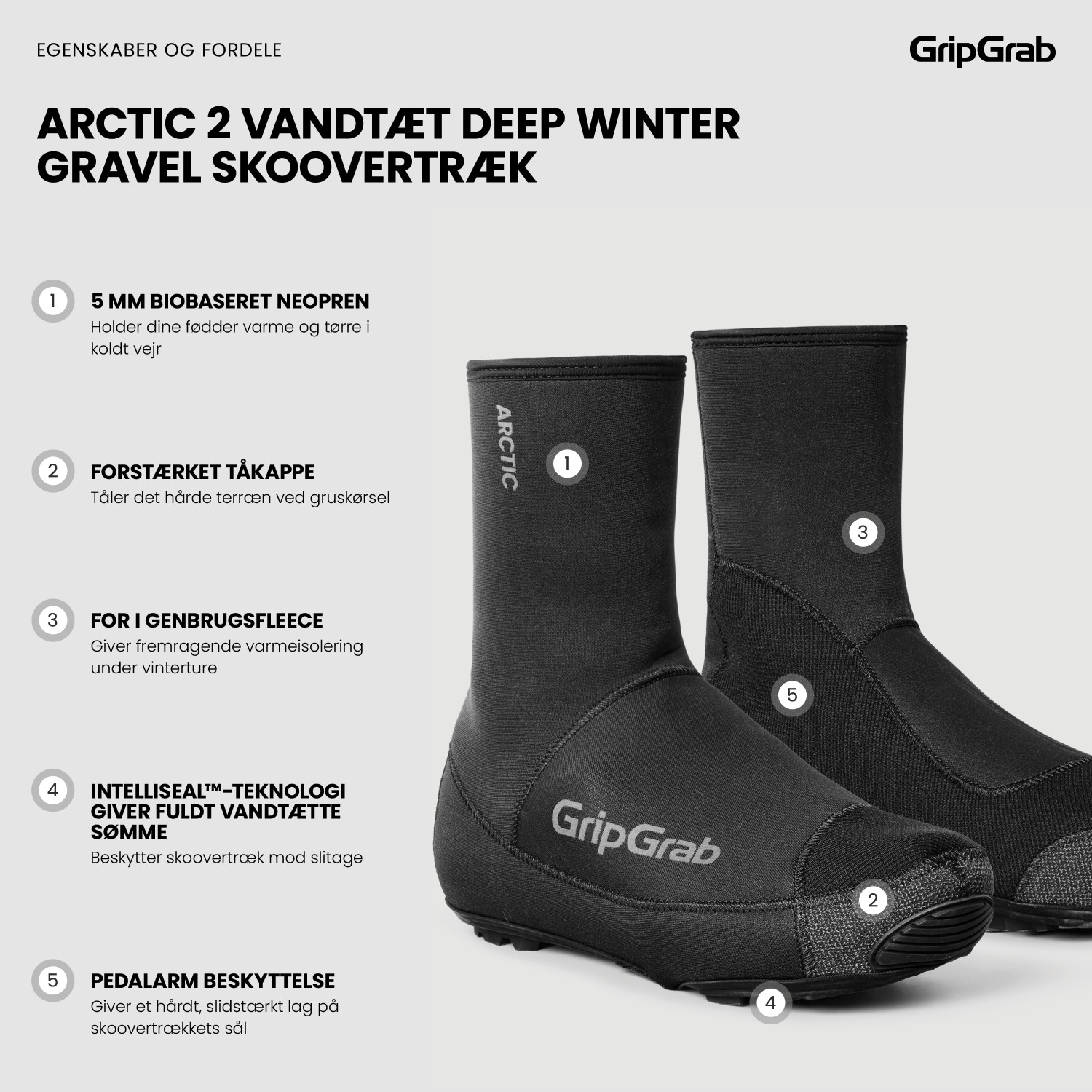 EGENSKABER OG FORDELE

GripGrab

ARCTIC 2 VANDTÆT DEEP WINTER GRAVEL SKOOVERTRÆK

1 5 MM BIOBASERET NEOPREN
Holder dine fødder varme og tørre i koldt vejr

2 FORSTÆRKET TÅKAPPE
Tåler det hårde terræn ved gruskørsel

3 FOR I GENBRUGSFLEECE
Giver fremragende varmeisolering under vinterture

4 INTELLISEAL™-TEKNOLOGI GIVER FULDT VANDTÆTTE SØMME
Beskytter skoovertræk mod slitage

5 PEDALARM BESKYTTELSE
Giver et hårdt, slidstærkt lag på skoovertrækkets sål

ARCTIC

1

3

5

GripGrab

2

4