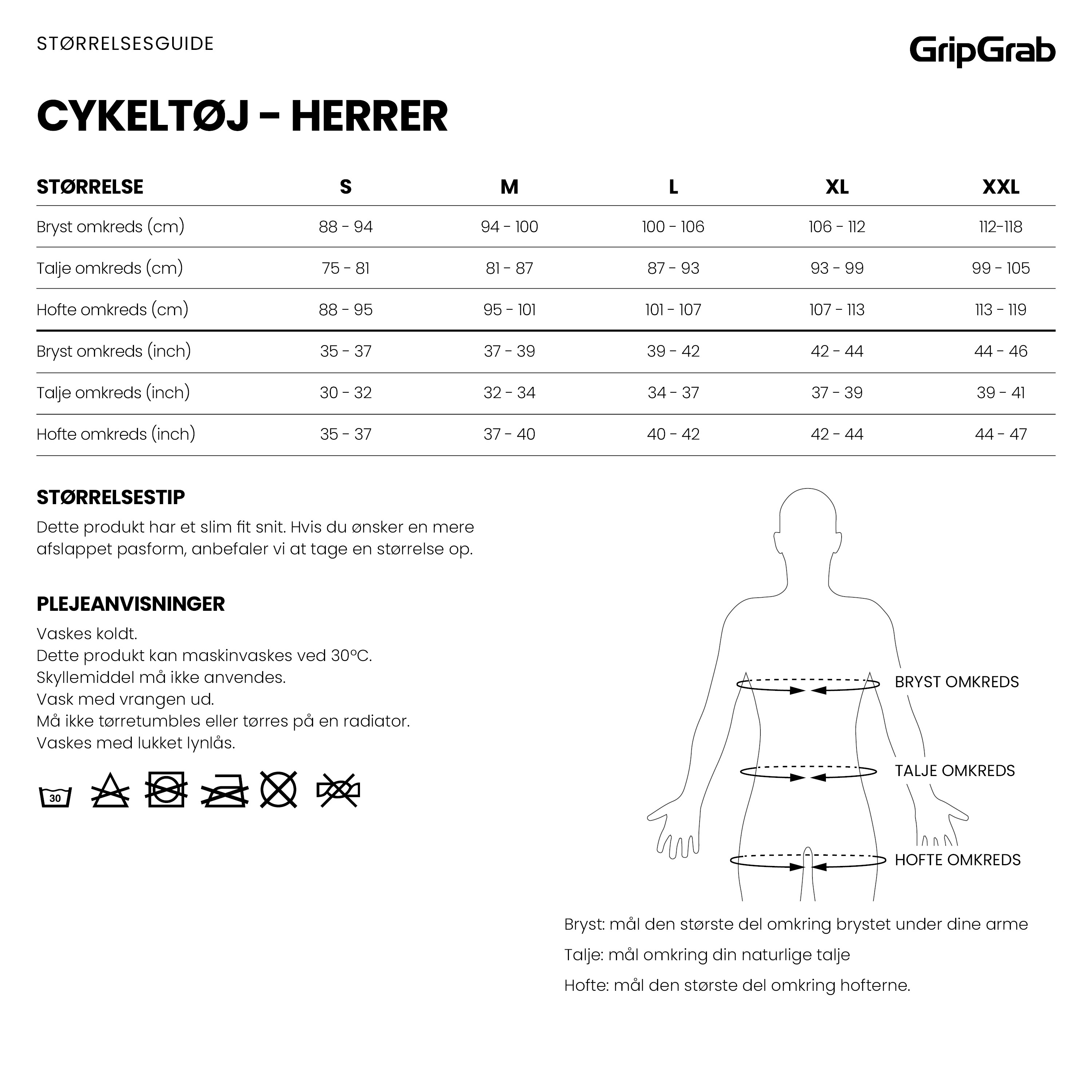 STØRRELSESGUIDE

GripGrab

CYKELTØJ - HERRER

| STØRRELSE | S | M | L | XL | XXL |
|---|---|---|---|---|---|
| Bryst omkreds (cm) | 88 - 94 | 94 - 100 | 100 - 106 | 106 - 112 | 112-118 |
| Talje omkreds (cm) | 75 - 81 | 81 - 87 | 87 - 93 | 93 - 99 | 99 - 105 |
| Hofte omkreds (cm) | 88 - 95 | 95 - 101 | 101 - 107 | 107 - 113 | 113 - 119 |
| Bryst omkreds (inch) | 35 - 37 | 37 - 39 | 39 - 42 | 42 - 44 | 44 - 46 |
| Talje omkreds (inch) | 30 - 32 | 32 - 34 | 34 - 37 | 37 - 39 | 39 - 41 |
| Hofte omkreds (inch) | 35 - 37 | 37 - 40 | 40 - 42 | 42 - 44 | 44 - 47 |

STØRRELSESTIP
Dette produkt har et slim fit snit. Hvis du ønsker en mere afslappet pasform, anbefaler vi at tage en størrelse op.

PLEJEANVISNINGER
Vaskes koldt.
Dette produkt kan maskinvaskes ved 30°C.
Skyllemiddel må ikke anvendes.
Vask med vrangen ud.
Må ikke tørretumbles eller tørres på en radiator.
Vaskes med lukket lynlås.

30

BRYST OMKREDS
TALJE OMKREDS
HOFTE OMKREDS

Bryst: mål den største del omkring brystet under dine arme
Talje: mål omkring din naturlige talje
Hofte: mål den største del omkring hofterne.